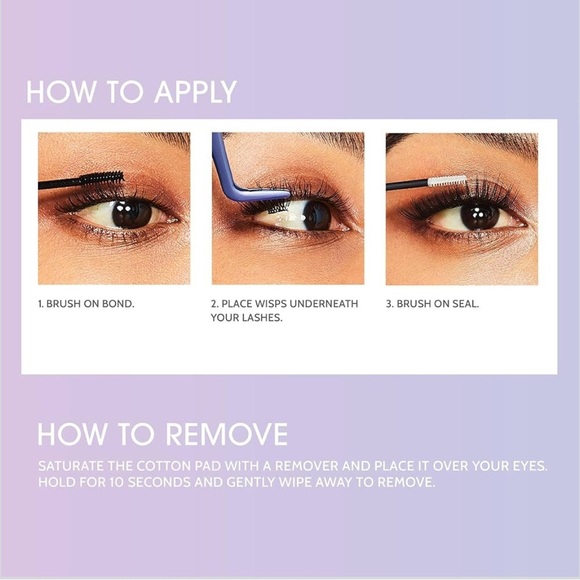 HOW TO APPLY

1. BRUSH ON BOND.

2. PLACE WISPS UNDERNEATH YOUR LASHES.

3. BRUSH ON SEAL.

HOW TO REMOVE

SATURATE THE COTTON PAD WITH A REMOVER AND PLACE IT OVER YOUR EYES. HOLD FOR 10 SECONDS AND GENTLY WIPE AWAY TO REMOVE.